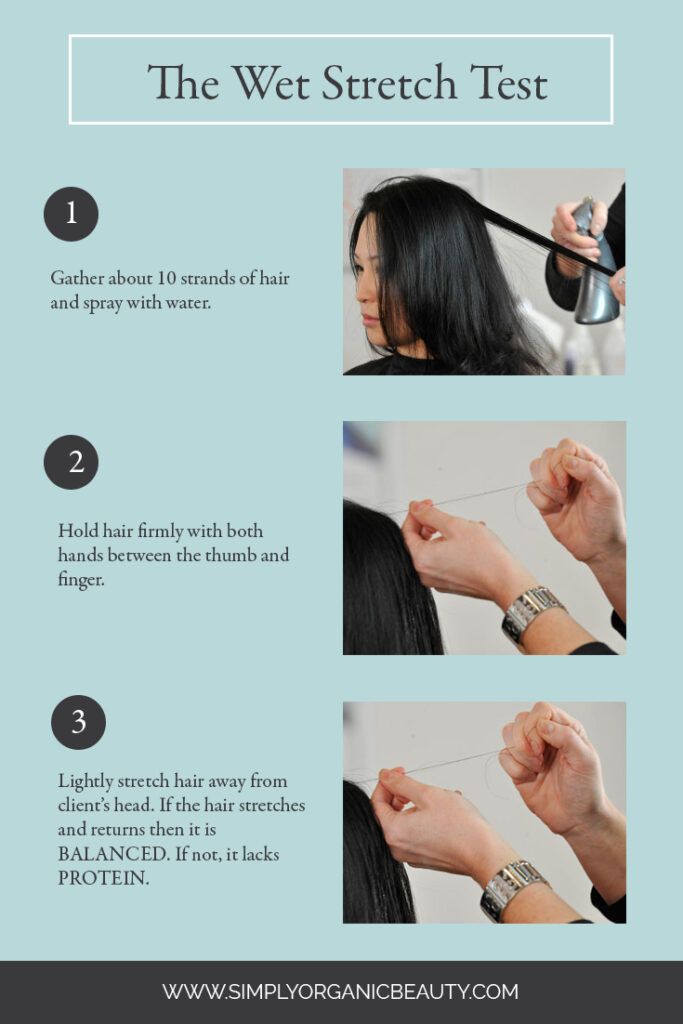 The Wet Stretch Test

1

Gather about 10 strands of hair and spray with water.

2

Hold hair firmly with both hands between the thumb and finger.

3

Lightly stretch hair away from client's head. If the hair stretches and returns then it is BALANCED. If not, it lacks PROTEIN.

WWW.SIMPLYORGANICBEAUTY.COM